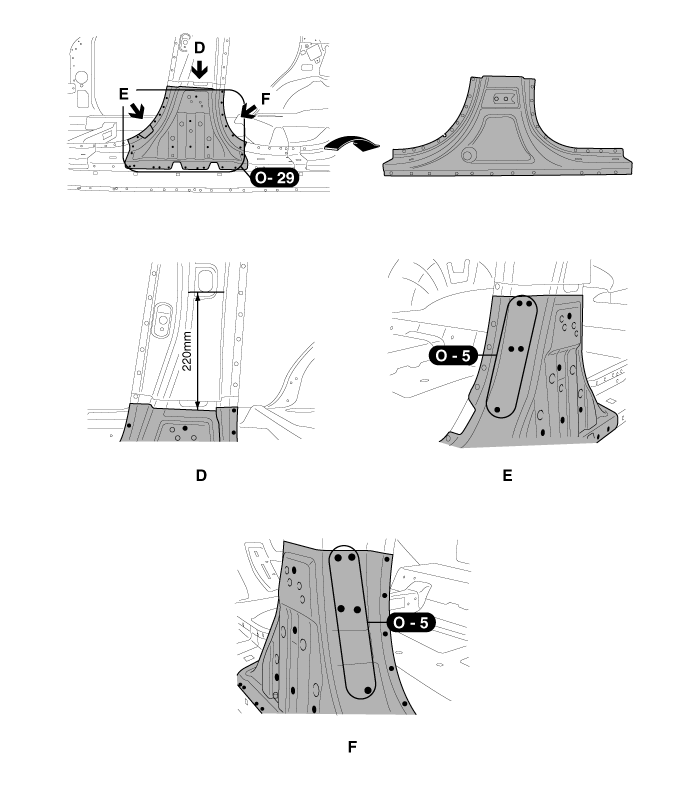 D
E
F
O- 29

220mm

O - 5

D

E

O - 5

F