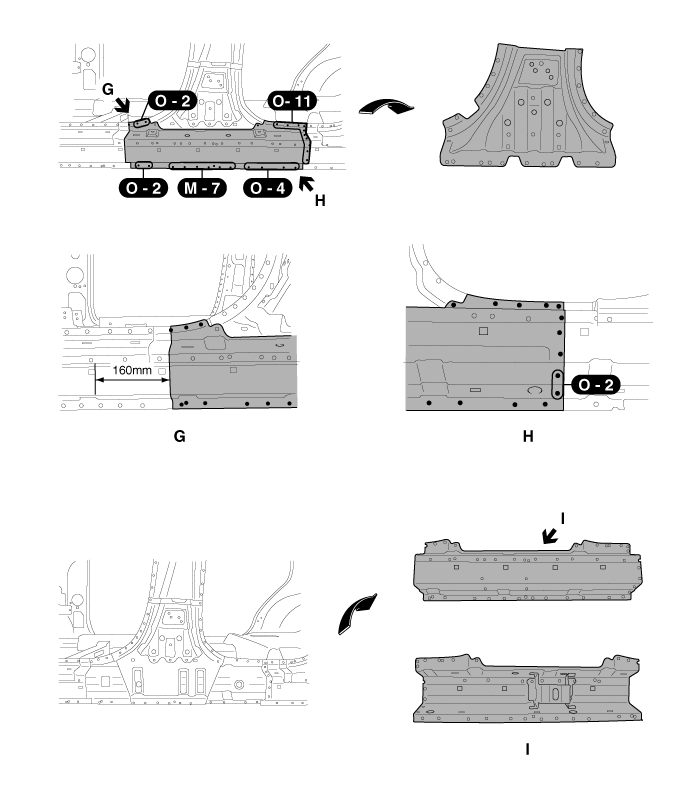 G
O - 2
O- 11
O - 2
M - 7
O - 4
H

160mm
O - 2

G
H

I

I