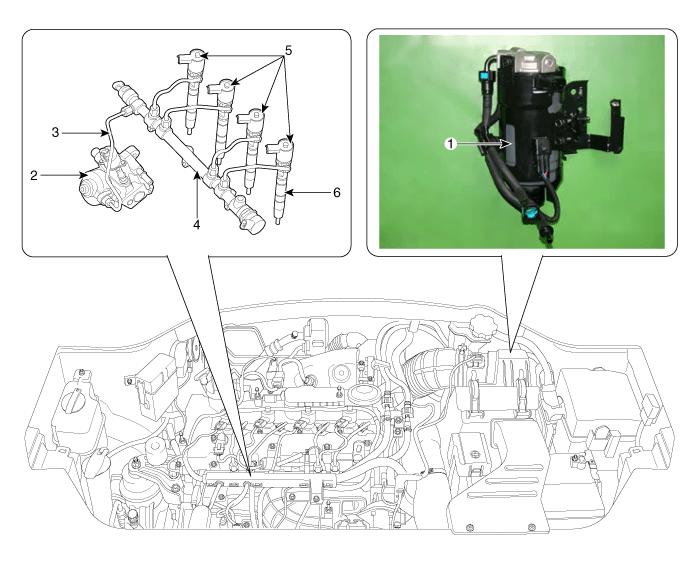 5
3
2
4
6
1