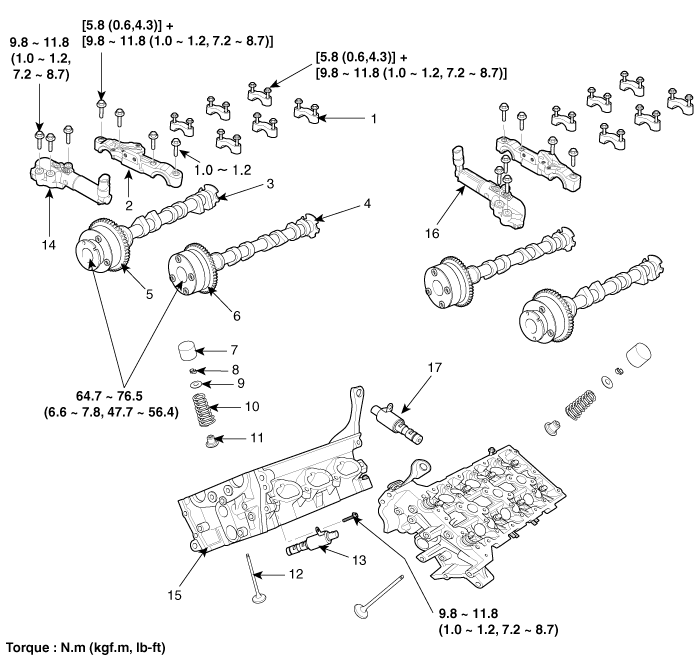 9.8 ~ 11.8
(1.0 ~ 1.2,
7.2 ~ 8.7)

[5.8 (0.6,4.3)] +
[9.8 ~ 11.8 (1.0 ~ 1.2, 7.2 ~ 8.7)]

[5.8 (0.6,4.3)] +
[9.8 ~ 11.8 (1.0 ~ 1.2, 7.2 ~ 8.7)]

1

1.0 ~ 1.2

2

3

4

14

16

5

6

7

8

9

10

11

64.7 ~ 76.5
(6.6 ~ 7.8, 47.7 ~ 56.4)

17

13

12

15

9.8 ~ 11.8
(1.0 ~ 1.2, 7.2 ~ 8.7)

Torque : N.m (kgf.m, lb-ft)