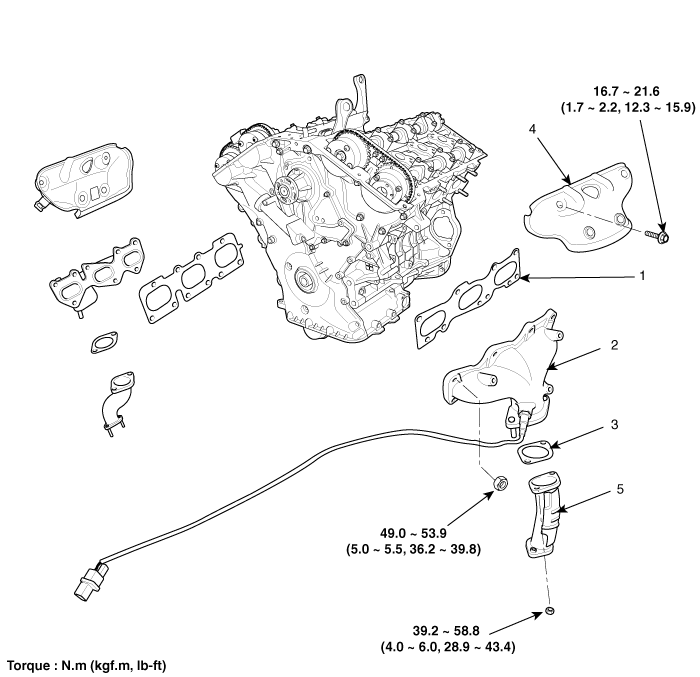 16.7 ~ 21.6
(1.7 ~ 2.2, 12.3 ~ 15.9)

4

1

2

3

5

49.0 ~ 53.9
(5.0 ~ 5.5, 36.2 ~ 39.8)

39.2 ~ 58.8
(4.0 ~ 6.0, 28.9 ~ 43.4)

Torque : N.m (kgf.m, lb-ft)