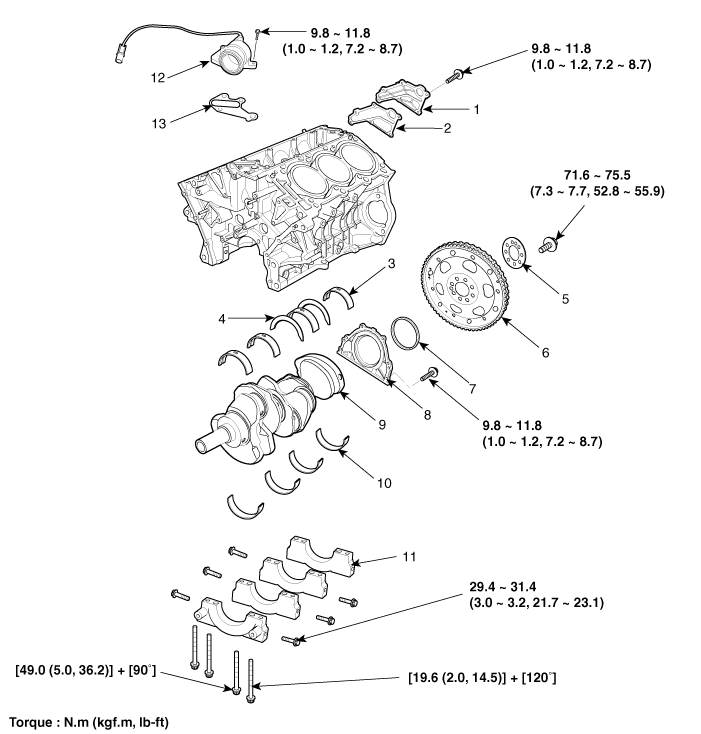 9.8 ~ 11.8
(1.0 ~ 1.2, 7.2 ~ 8.7)

9.8 ~ 11.8
(1.0 ~ 1.2, 7.2 ~ 8.7)

12

13

1

2

71.6 ~ 75.5
(7.3 ~ 7.7, 52.8 ~ 55.9)

3

4

5

6

7

8

9

9.8 ~ 11.8
(1.0 ~ 1.2, 7.2 ~ 8.7)

10

11

29.4 ~ 31.4
(3.0 ~ 3.2, 21.7 ~ 23.1)

[49.0 (5.0, 36.2)] + [90°]

[19.6 (2.0, 14.5)] + [120°]

Torque : N.m (kgf.m, lb-ft)