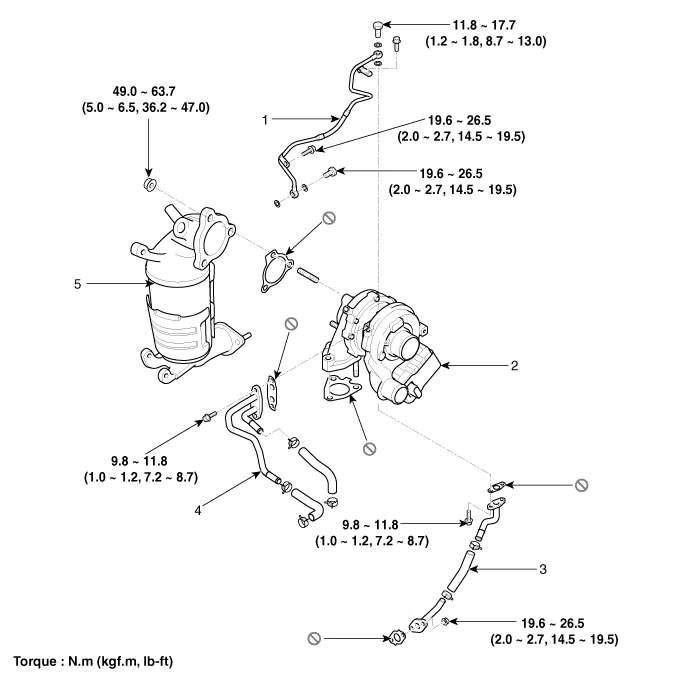 11.8 ~ 17.7
(1.2 ~ 1.8, 8.7 ~ 13.0)

49.0 ~ 63.7
(5.0 ~ 6.5, 36.2 ~ 47.0)

1

19.6 ~ 26.5
(2.0 ~ 2.7, 14.5 ~ 19.5)

19.6 ~ 26.5
(2.0 ~ 2.7, 14.5 ~ 19.5)

5

2

9.8 ~ 11.8
(1.0 ~ 1.2, 7.2 ~ 8.7)

4

9.8 ~ 11.8
(1.0 ~ 1.2, 7.2 ~ 8.7)

3

19.6 ~ 26.5
(2.0 ~ 2.7, 14.5 ~ 19.5)

Torque : N.m (kgf.m, lb-ft)