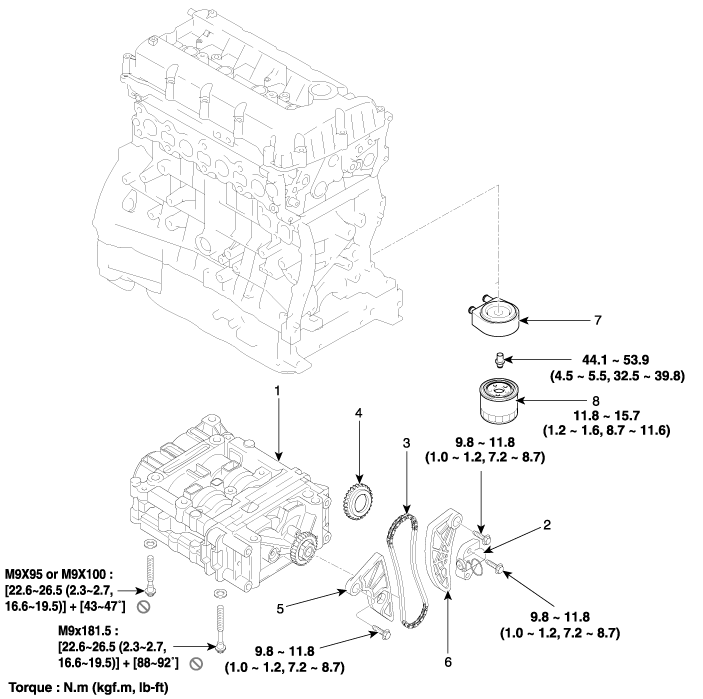 7

44.1 ~ 53.9
(4.5 ~ 5.5, 32.5 ~ 39.8)

8
11.8 ~ 15.7
(1.2 ~ 1.6, 8.7 ~ 11.6)

9.8 ~ 11.8
(1.0 ~ 1.2, 7.2 ~ 8.7)

1

4

3

2

M9X95 or M9X100 :
[22.6~26.5 (2.3~2.7, 16.6~19.5)] + [43~47˚]

5

9.8 ~ 11.8
(1.0 ~ 1.2, 7.2 ~ 8.7)

M9x181.5 :
[22.6~26.5 (2.3~2.7, 16.6~19.5)] + [88~92˚]

9.8 ~ 11.8
(1.0 ~ 1.2, 7.2 ~ 8.7)

6

Torque : N.m (kgf.m, lb-ft)