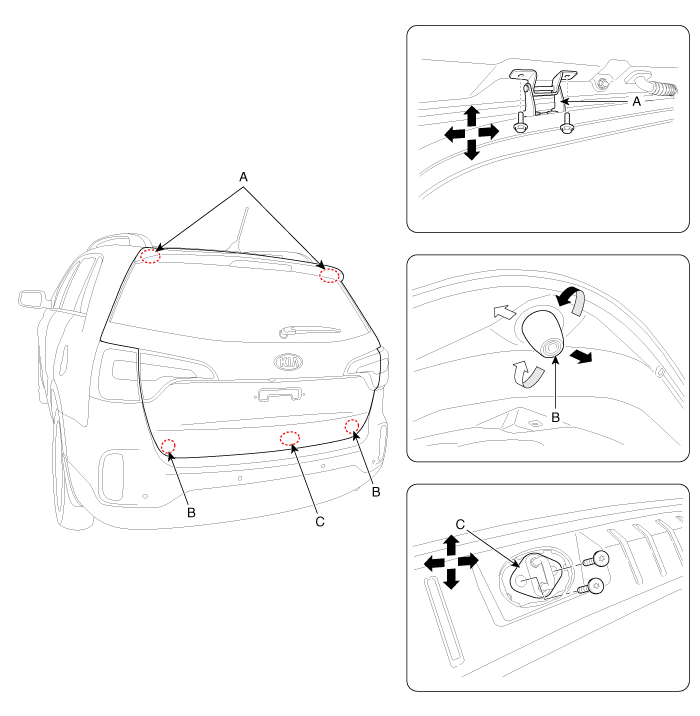 A
KIA
B
C
B
A
B
C