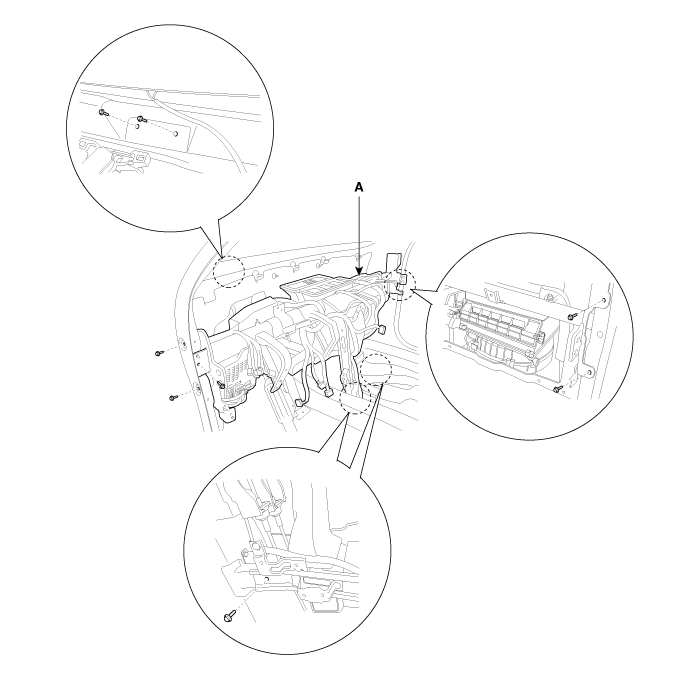 A