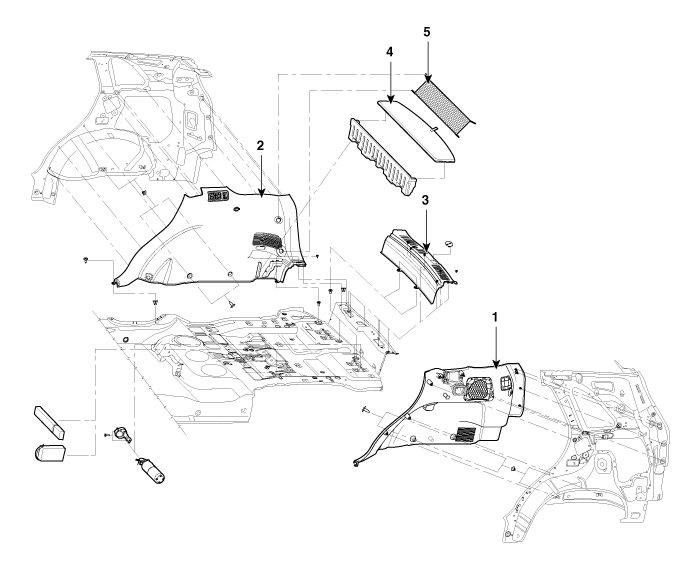 5
4
2
3
1