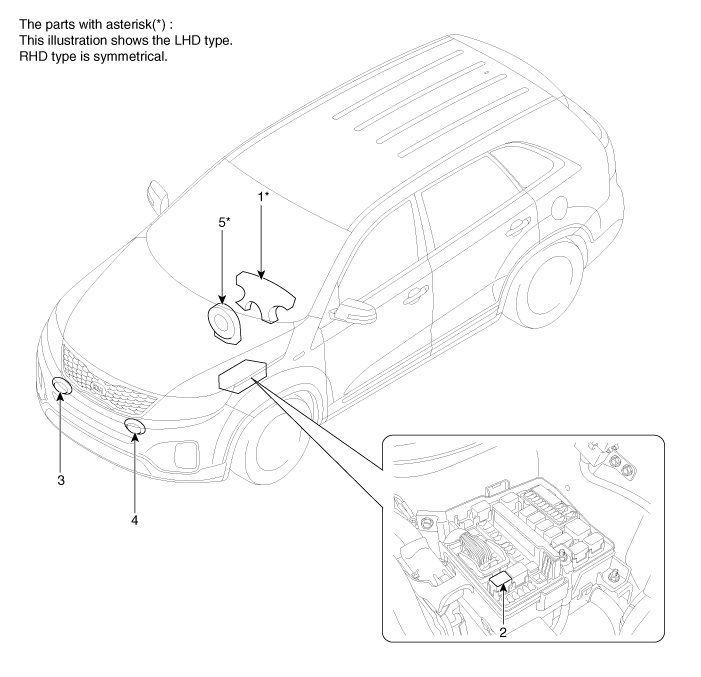 The parts with asterisk(*) :
This illustration shows the LHD type.
RHD type is symmetrical.

1*

5*

3

4

2