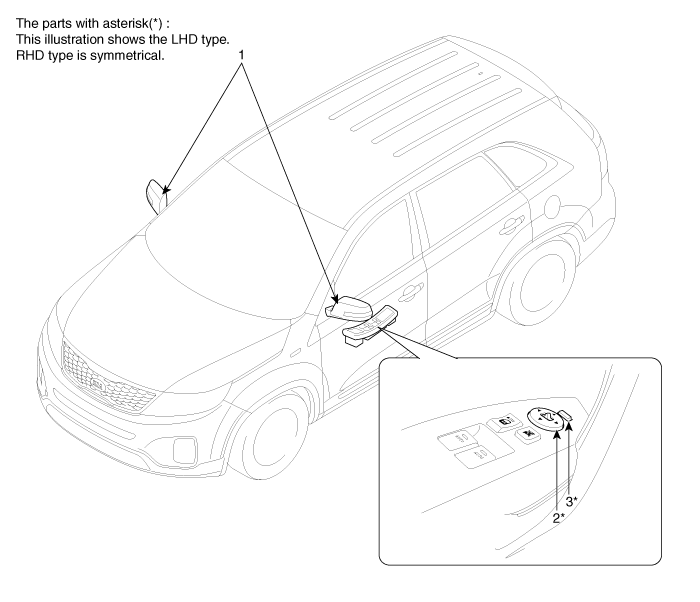 The parts with asterisk(*) :
This illustration shows the LHD type.
RHD type is symmetrical.

1

3*

2*