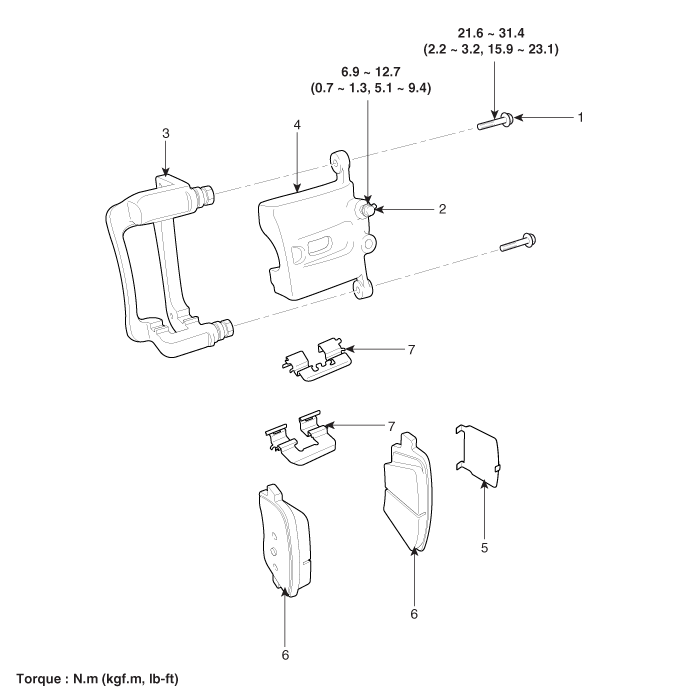 21.6 ~ 31.4
(2.2 ~ 3.2, 15.9 ~ 23.1)

6.9 ~ 12.7
(0.7 ~ 1.3, 5.1 ~ 9.4)

1

3

4

2

7

7

5

6

6

Torque : N.m (kgf.m, lb-ft)