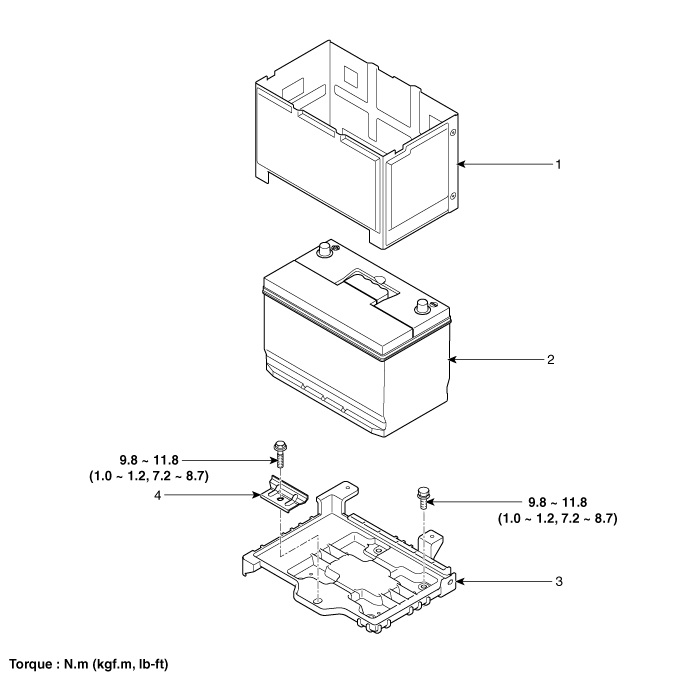 1

2

9.8 ~ 11.8
(1.0 ~ 1.2, 7.2 ~ 8.7)

4

9.8 ~ 11.8
(1.0 ~ 1.2, 7.2 ~ 8.7)

3

Torque : N.m (kgf.m, lb-ft)