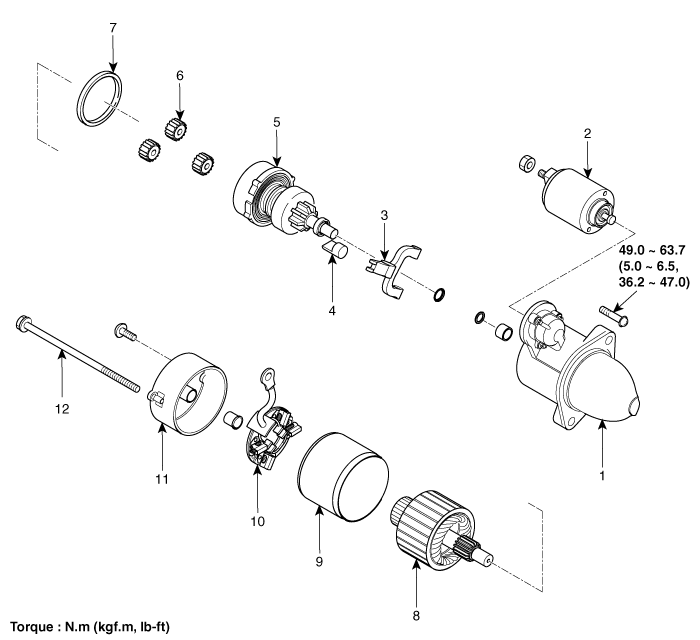 7
6
5
2
3
49.0 ~ 63.7
(5.0 ~ 6.5,
36.2 ~ 47.0)
4
12
11
10
9
8
1
Torque : N.m (kgf.m, lb-ft)