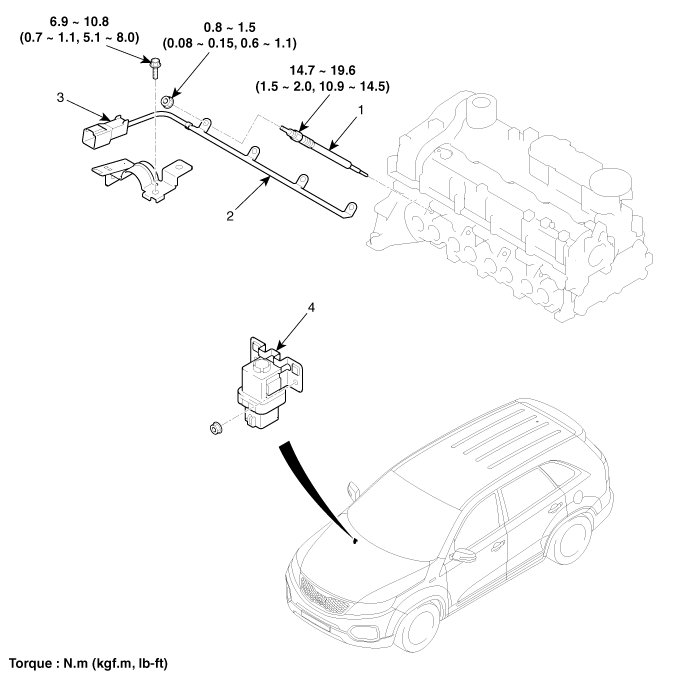 6.9 ~ 10.8
(0.7 ~ 1.1, 5.1 ~ 8.0)

0.8 ~ 1.5
(0.08 ~ 0.15, 0.6 ~ 1.1)

14.7 ~ 19.6
(1.5 ~ 2.0, 10.9 ~ 14.5)

3

1

2

4

Torque : N.m (kgf.m, lb-ft)