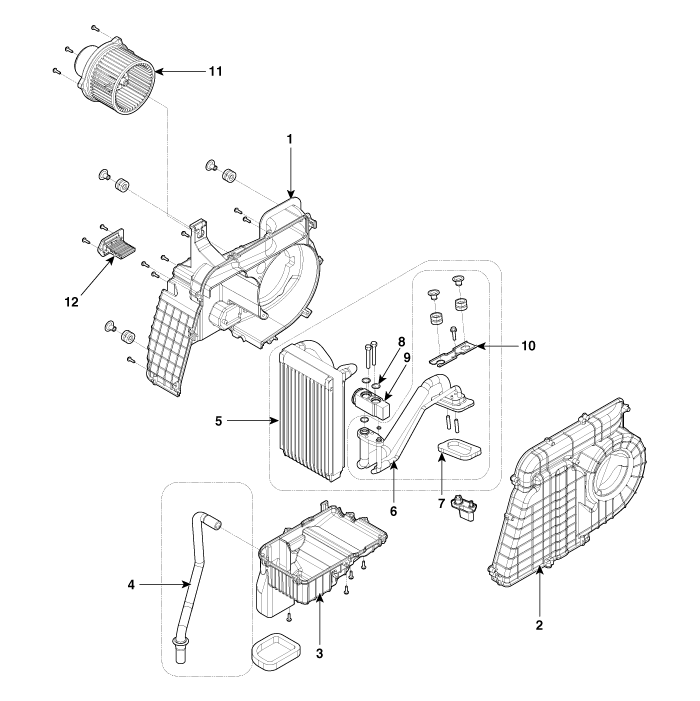 11
1
12
8
9
10
5
6
7
4
3
2