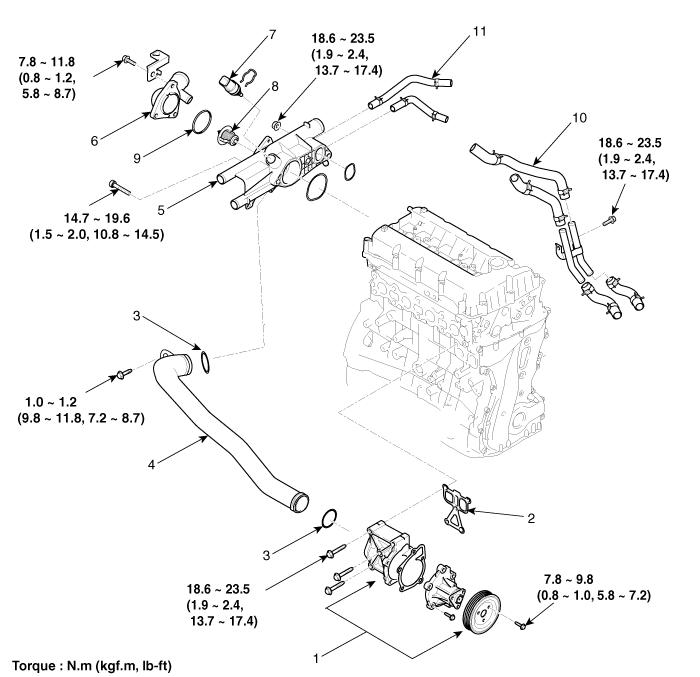 7.8 ~ 11.8
(0.8 ~ 1.2,
5.8 ~ 8.7)

7

18.6 ~ 23.5
(1.9 ~ 2.4,
13.7 ~ 17.4)

11

8

6

9

10

18.6 ~ 23.5
(1.9 ~ 2.4,
13.7 ~ 17.4)

5

14.7 ~ 19.6
(1.5 ~ 2.0, 10.8 ~ 14.5)

3

1.0 ~ 1.2
(9.8 ~ 11.8, 7.2 ~ 8.7)

4

2

3

18.6 ~ 23.5
(1.9 ~ 2.4,
13.7 ~ 17.4)

7.8 ~ 9.8
(0.8 ~ 1.0, 5.8 ~ 7.2)

1

Torque : N.m (kgf.m, lb-ft)