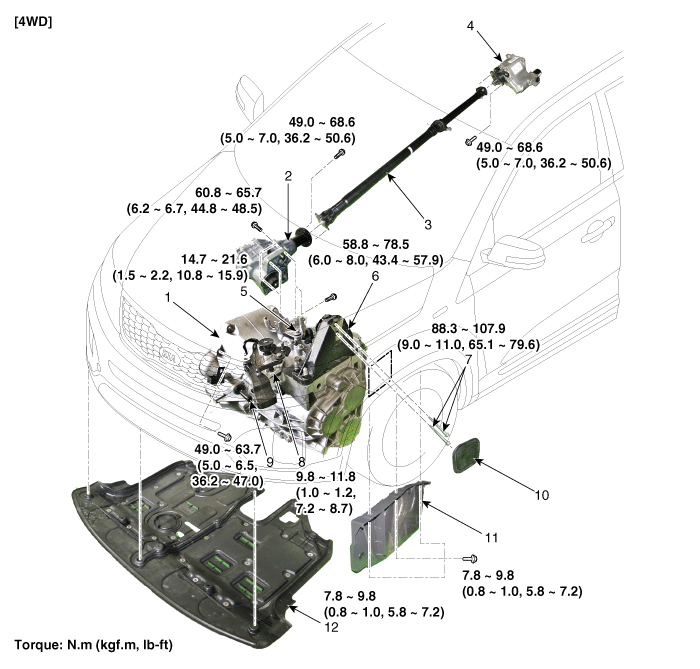 [4WD]

4

49.0 ~ 68.6
(5.0 ~ 7.0, 36.2 ~ 50.6)

49.0 ~ 68.6
(5.0 ~ 7.0, 36.2 ~ 50.6)

2

60.8 ~ 65.7
(6.2 ~ 6.7, 44.8 ~ 48.5)

3

58.8 ~ 78.5
(6.0 ~ 8.0, 43.4 ~ 57.9)

14.7 ~ 21.6
(1.5 ~ 2.2, 10.8 ~ 15.9)

5

6

1

88.3 ~ 107.9
(9.0 ~ 11.0, 65.1 ~ 79.6)

7

49.0 ~ 63.7
(5.0 ~ 6.5,
36.2 ~ 47.0)

9

8

9.8 ~ 11.8
(1.0 ~ 1.2,
7.2 ~ 8.7)

10

11

7.8 ~ 9.8
(0.8 ~ 1.0, 5.8 ~ 7.2)

7.8 ~ 9.8
(0.8 ~ 1.0, 5.8 ~ 7.2)

12

Torque: N.m (kgf.m, lb-ft)