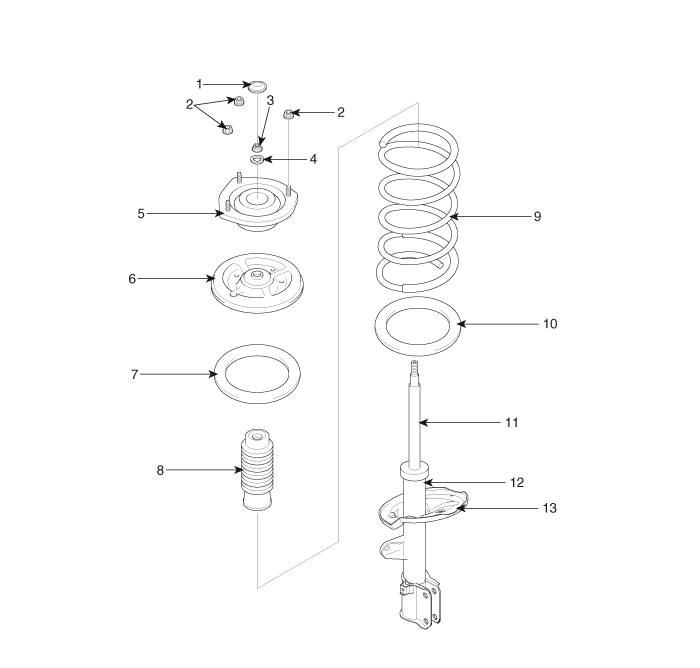 1
2
3
2
4
5
6
7
8
9
10
11
12
13