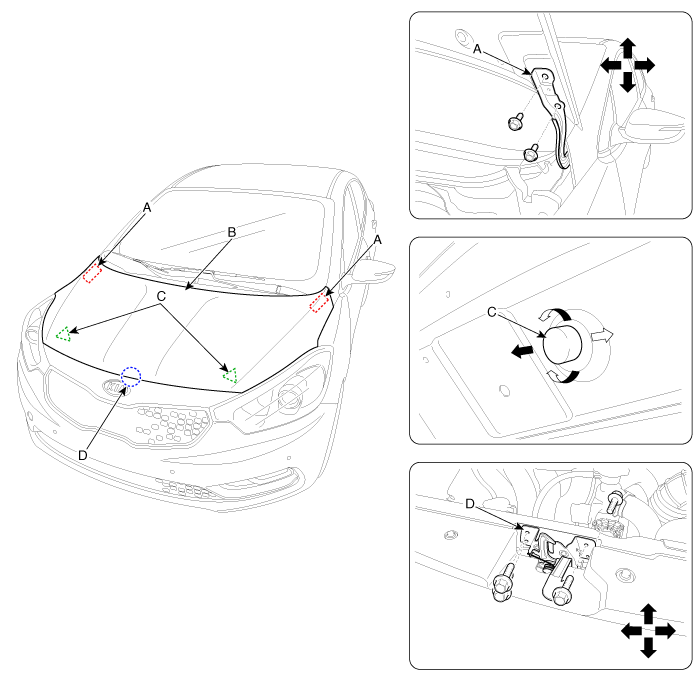 A
B
A
C
D
A
C
D