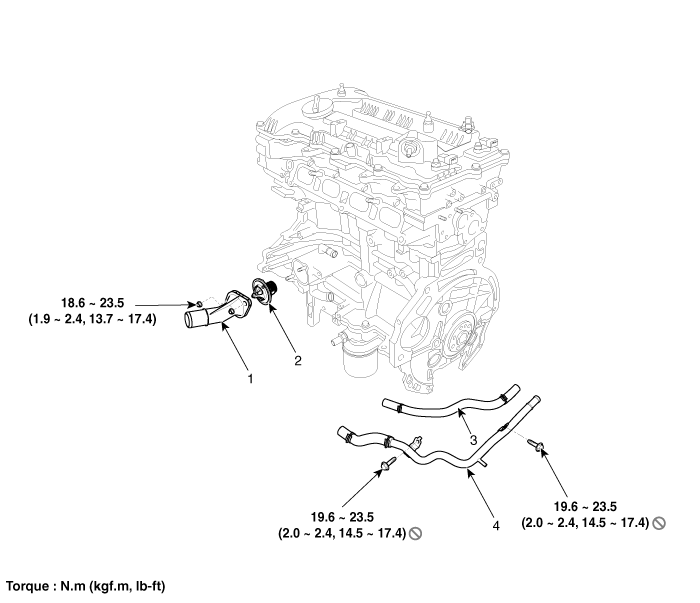 18.6 ~ 23.5
(1.9 ~ 2.4, 13.7 ~ 17.4)

1

2

3

4

19.6 ~ 23.5
(2.0 ~ 2.4, 14.5 ~ 17.4)

19.6 ~ 23.5
(2.0 ~ 2.4, 14.5 ~ 17.4)

Torque : N.m (kgf.m, lb-ft)