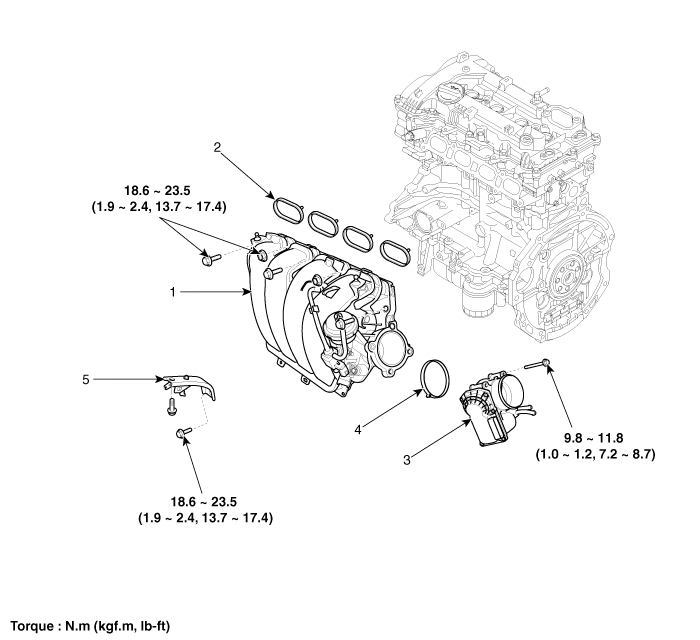 2

18.6 ~ 23.5
(1.9 ~ 2.4, 13.7 ~ 17.4)

1

5

4

3

9.8 ~ 11.8
(1.0 ~ 1.2, 7.2 ~ 8.7)

18.6 ~ 23.5
(1.9 ~ 2.4, 13.7 ~ 17.4)

Torque : N.m (kgf.m, lb-ft)