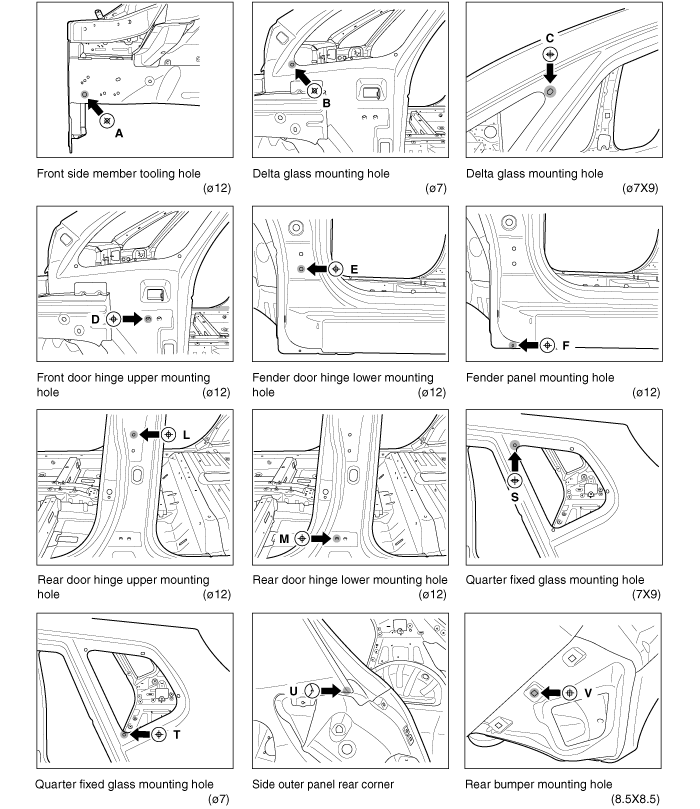 A

Front side member tooling hole (ø12)

B

Delta glass mounting hole (ø7)

C

Delta glass mounting hole (ø7X9)

D

Front door hinge upper mounting hole (ø12)

E

Fender door hinge lower mounting hole (ø12)

F

Fender panel mounting hole (ø12)

L

Rear door hinge upper mounting hole (ø12)

M

Rear door hinge lower mounting hole (ø12)

S

Quarter fixed glass mounting hole (7X9)

T

Quarter fixed glass mounting hole (ø7)

U

Side outer panel rear corner

V

Rear bumper mounting hole (8.5X8.5)