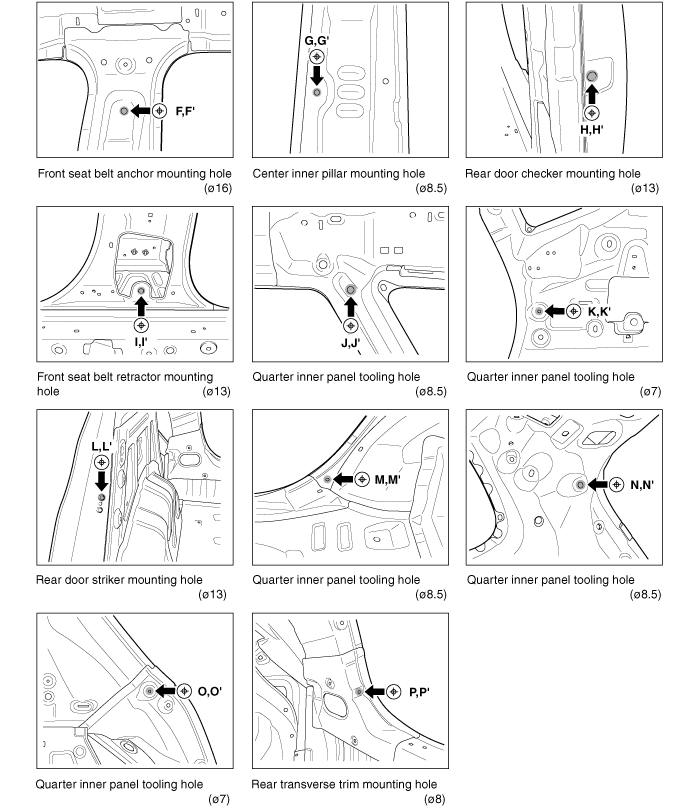 F,F'

Front seat belt anchor mounting hole (ø16)

G,G'

Center inner pillar mounting hole (ø8.5)

H,H'

Rear door checker mounting hole (ø13)

I,I'

Front seat belt retractor mounting hole (ø13)

J,J'

Quarter inner panel tooling hole (ø8.5)

K,K'

Quarter inner panel tooling hole (ø7)

L,L'

Rear door striker mounting hole (ø13)

M,M'

Quarter inner panel tooling hole (ø8.5)

N,N'

Quarter inner panel tooling hole (ø8.5)

O,O'

Quarter inner panel tooling hole (ø7)

P,P'

Rear transverse trim mounting hole (ø8)