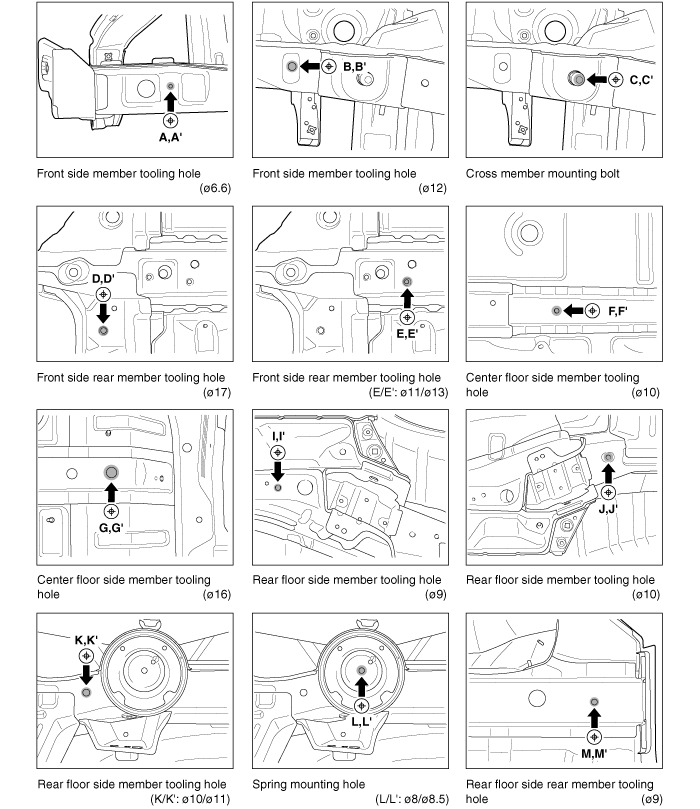 A,A'

Front side member tooling hole (ø6.6)

B,B'

Front side member tooling hole (ø12)

C,C'

Cross member mounting bolt

D,D'

Front side rear member tooling hole (ø17)

E,E'

Front side rear member tooling hole (E/E': ø11/ø13)

F,F'

Center floor side member tooling hole (ø10)

G,G'

Center floor side member tooling hole (ø16)

I,I'

Rear floor side member tooling hole (ø9)

J,J'

Rear floor side member tooling hole (ø10)

K,K'

Rear floor side member tooling hole (K/K': ø10/ø11)

L,L'

Spring mounting hole (L/L': ø8/ø8.5)

M,M'

Rear floor side rear member tooling hole (ø9)