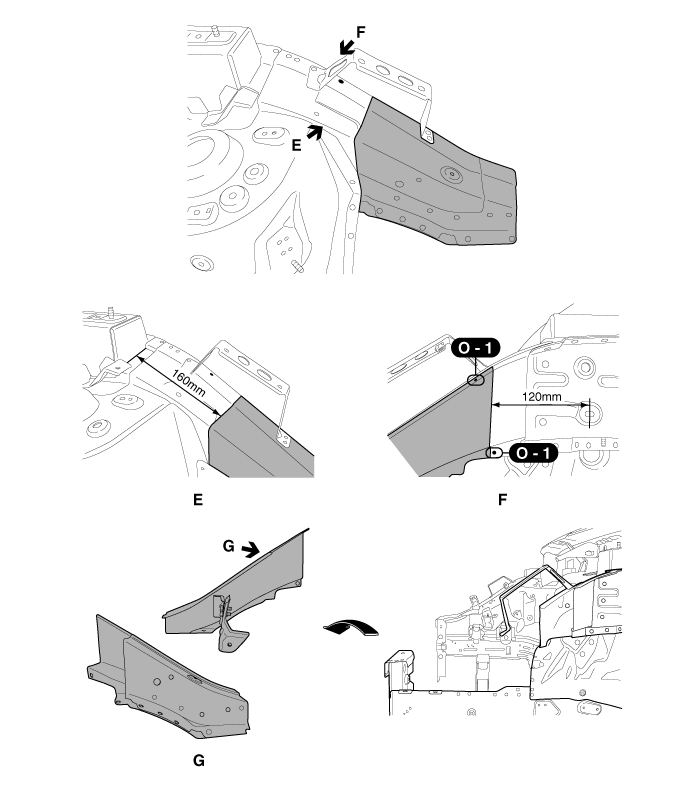 F

E

160mm

O - 1

120mm

O - 1

E

F

G

G