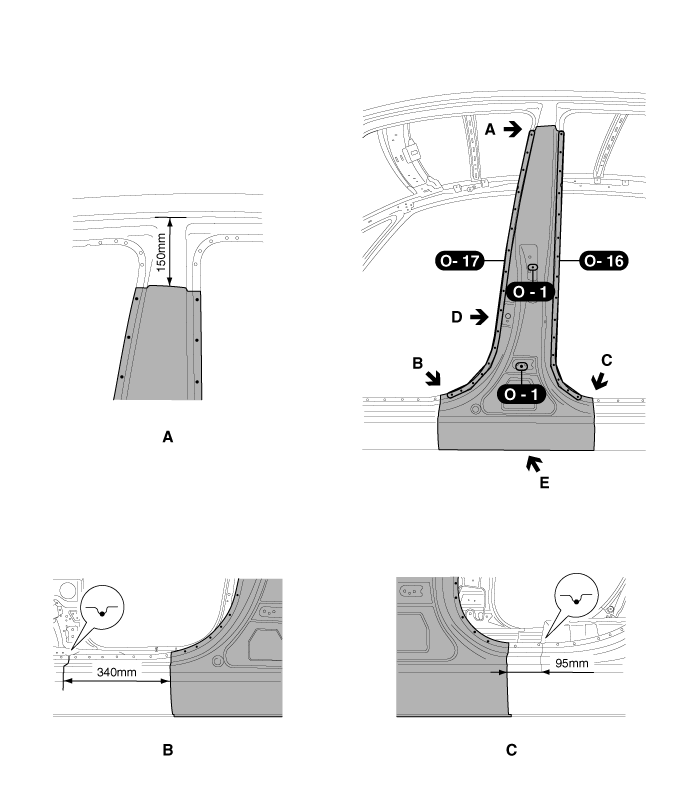 150mm

A

A

O- 17

O- 16

O - 1

D

B

C

O - 1

E

340mm

B

95mm

C