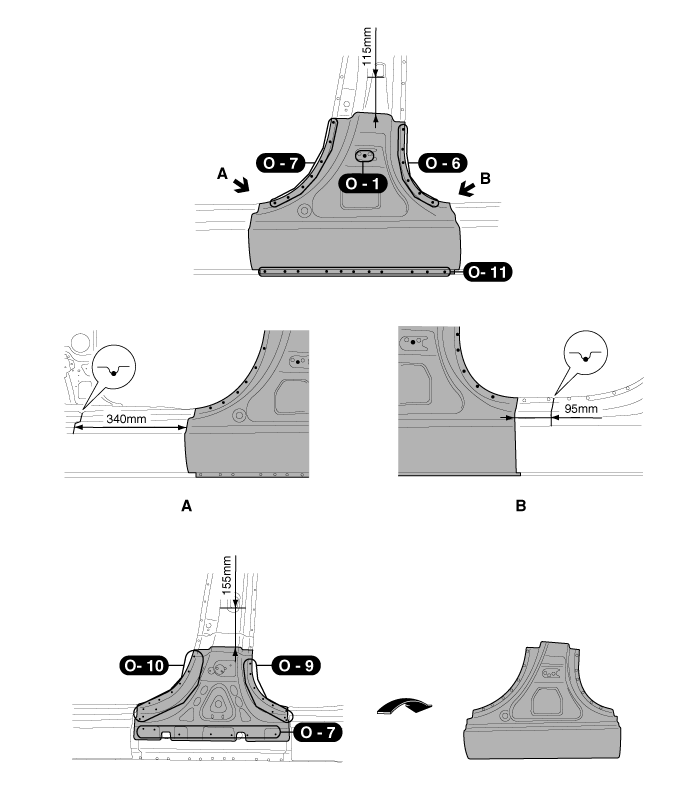 115mm
O - 7
O - 6
A
B
O - 1
O- 11
340mm
95mm
A
B
155mm
O- 10
O - 9
O - 7