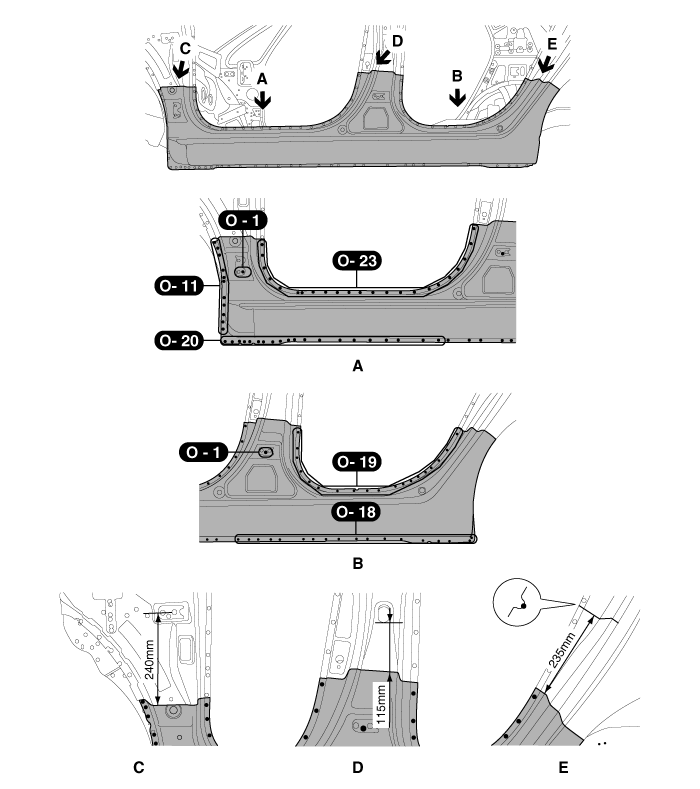 C
A
D
B
E

O - 1
O- 23
O- 11
O- 20
A

O - 1
O- 19
O- 18
B

240mm
115mm
235mm

C
D
E