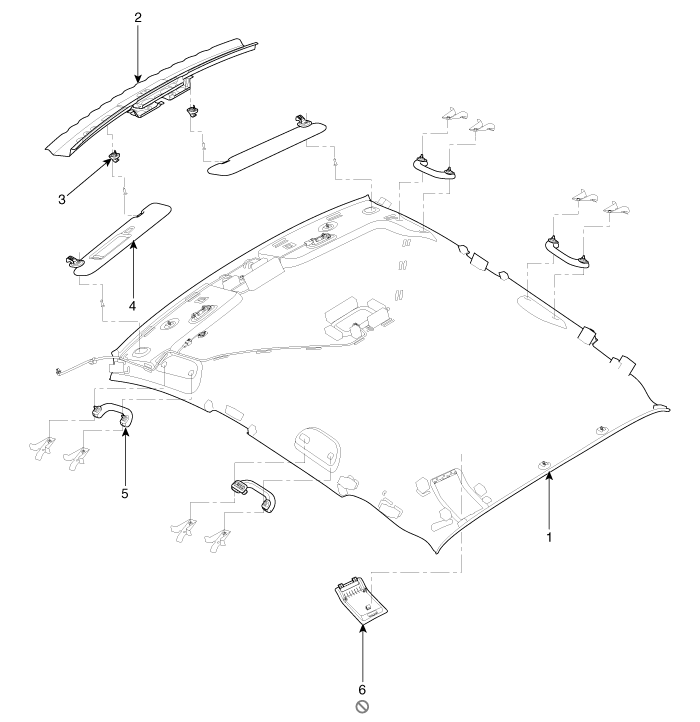 2
3
4
5
1
6