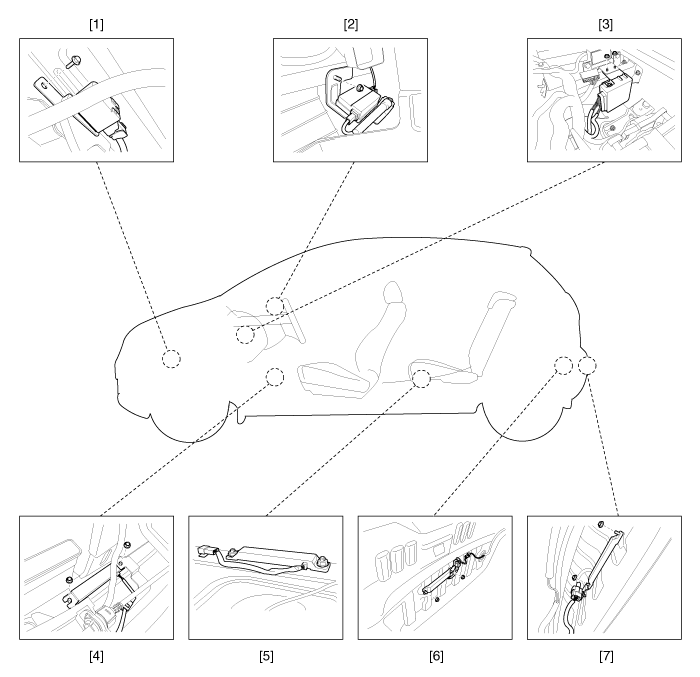 [1]

[2]

[3]

[4]

[5]

[6]

[7]