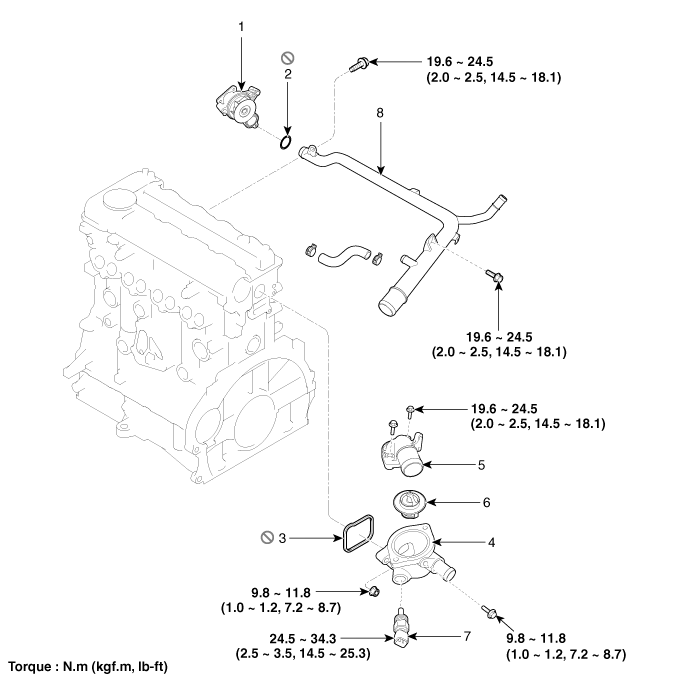 1

2

19.6 ~ 24.5
(2.0 ~ 2.5, 14.5 ~ 18.1)

8

19.6 ~ 24.5
(2.0 ~ 2.5, 14.5 ~ 18.1)

19.6 ~ 24.5
(2.0 ~ 2.5, 14.5 ~ 18.1)

5

6

3

4

9.8 ~ 11.8
(1.0 ~ 1.2, 7.2 ~ 8.7)

24.5 ~ 34.3
(2.5 ~ 3.5, 14.5 ~ 25.3)

7

9.8 ~ 11.8
(1.0 ~ 1.2, 7.2 ~ 8.7)

Torque : N.m (kgf.m, lb-ft)