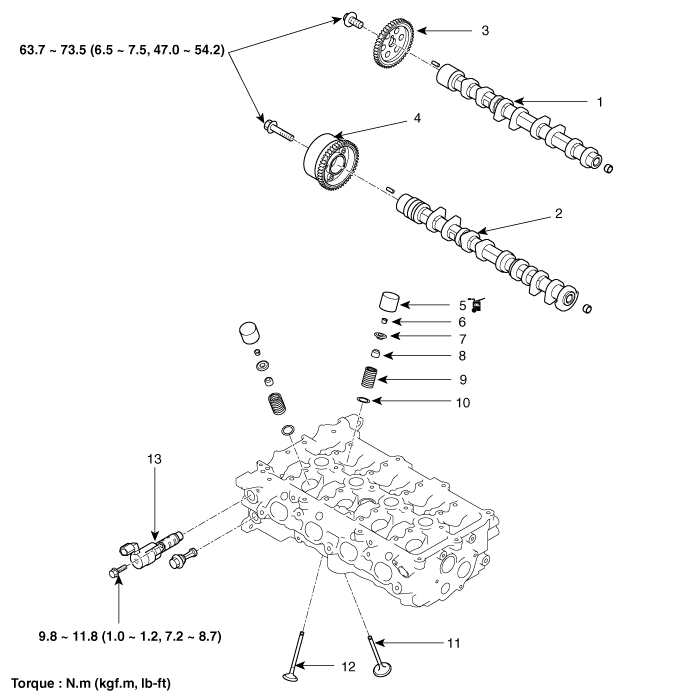 63.7 ~ 73.5 (6.5 ~ 7.5, 47.0 ~ 54.2)

3

1

4

2

5

6

7

8

9

10

13

9.8 ~ 11.8 (1.0 ~ 1.2, 7.2 ~ 8.7)

11

12

Torque : N.m (kgf.m, lb-ft)